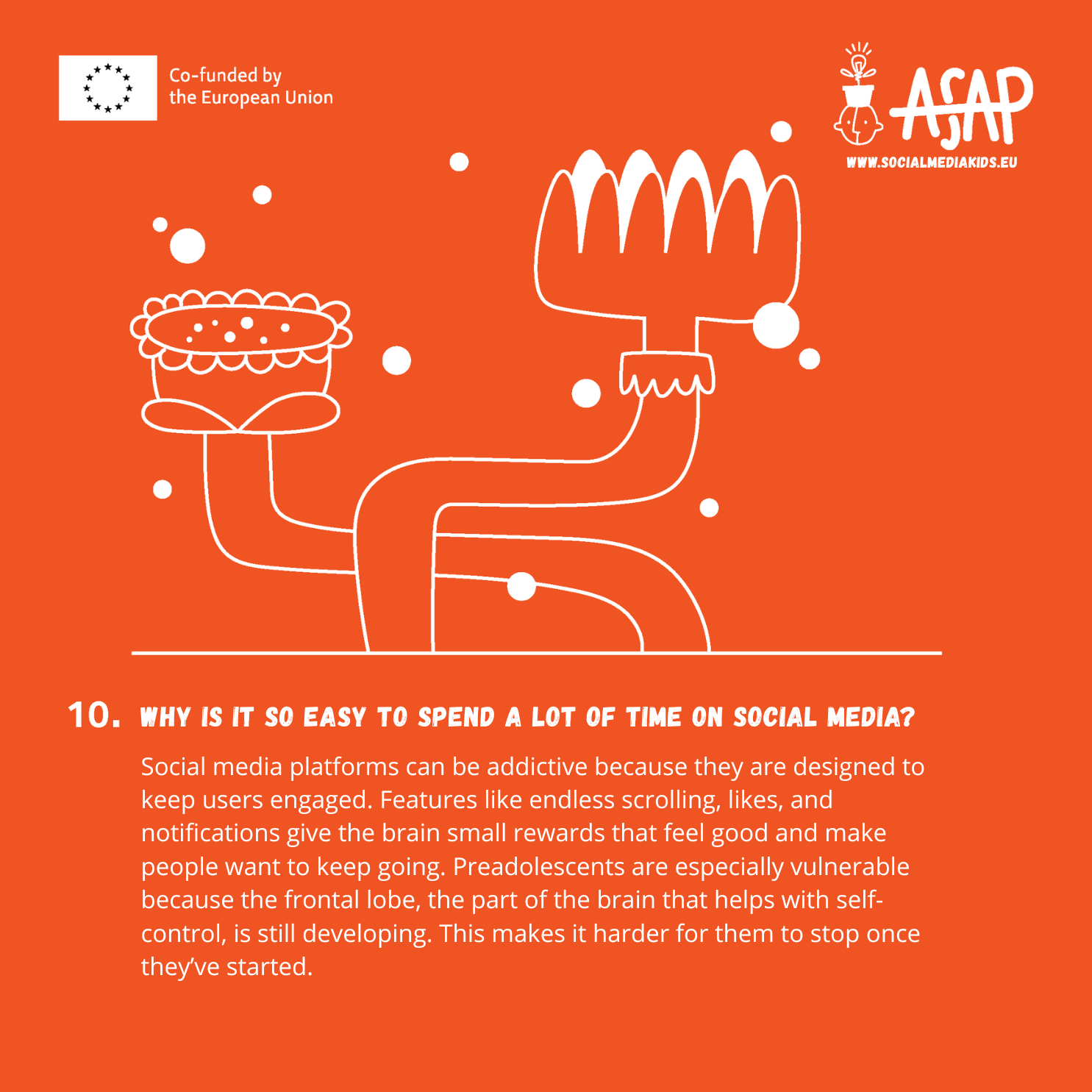 Co-funded by the European Union

ASAP
WWW.SOCIALMEDIAKIDS.EU

10. WHY IS IT SO EASY TO SPEND A LOT OF TIME ON SOCIAL MEDIA?

Social media platforms can be addictive because they are designed to keep users engaged. Features like endless scrolling, likes, and notifications give the brain small rewards that feel good and make people want to keep going. Preadolescents are especially vulnerable because the frontal lobe, the part of the brain that helps with self-control, is still developing. This makes it harder for them to stop once they've started.